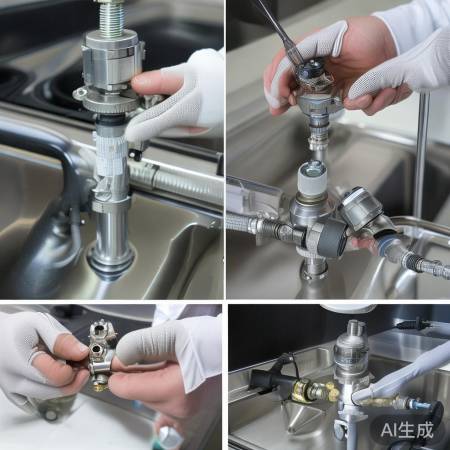 AI生成